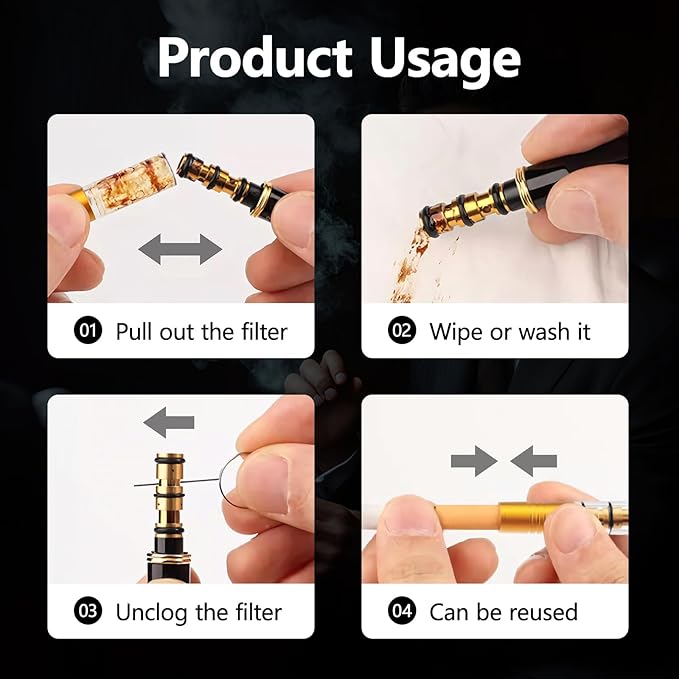 Product Usage

01 Pull out the filter

02 Wipe or wash it

03 Unclog the filter

04 Can be reused