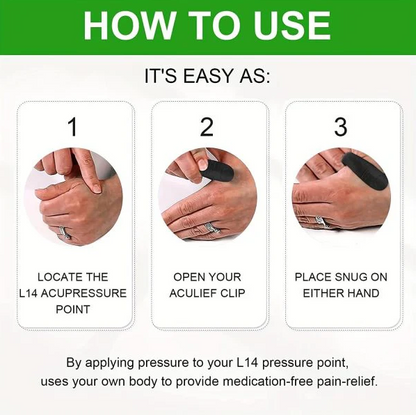 HOW TO USE

IT'S EASY AS:

1

LOCATE THE L14 ACUPRESSURE POINT

2

OPEN YOUR ACULIEF CLIP

3

PLACE SNUG ON EITHER HAND

By applying pressure to your L14 pressure point, uses your own body to provide medication-free pain-relief.